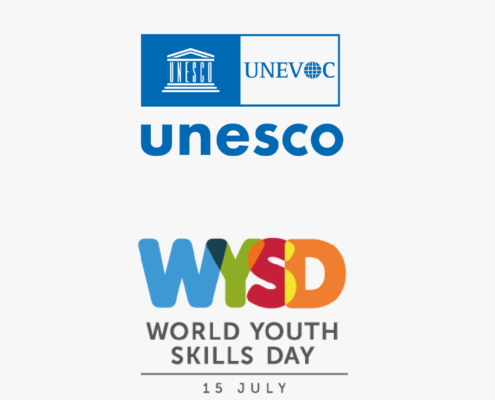 UNESCO

UNEVOC

unesco

WYSD

WORLD YOUTH SKILLS DAY

15 JULY