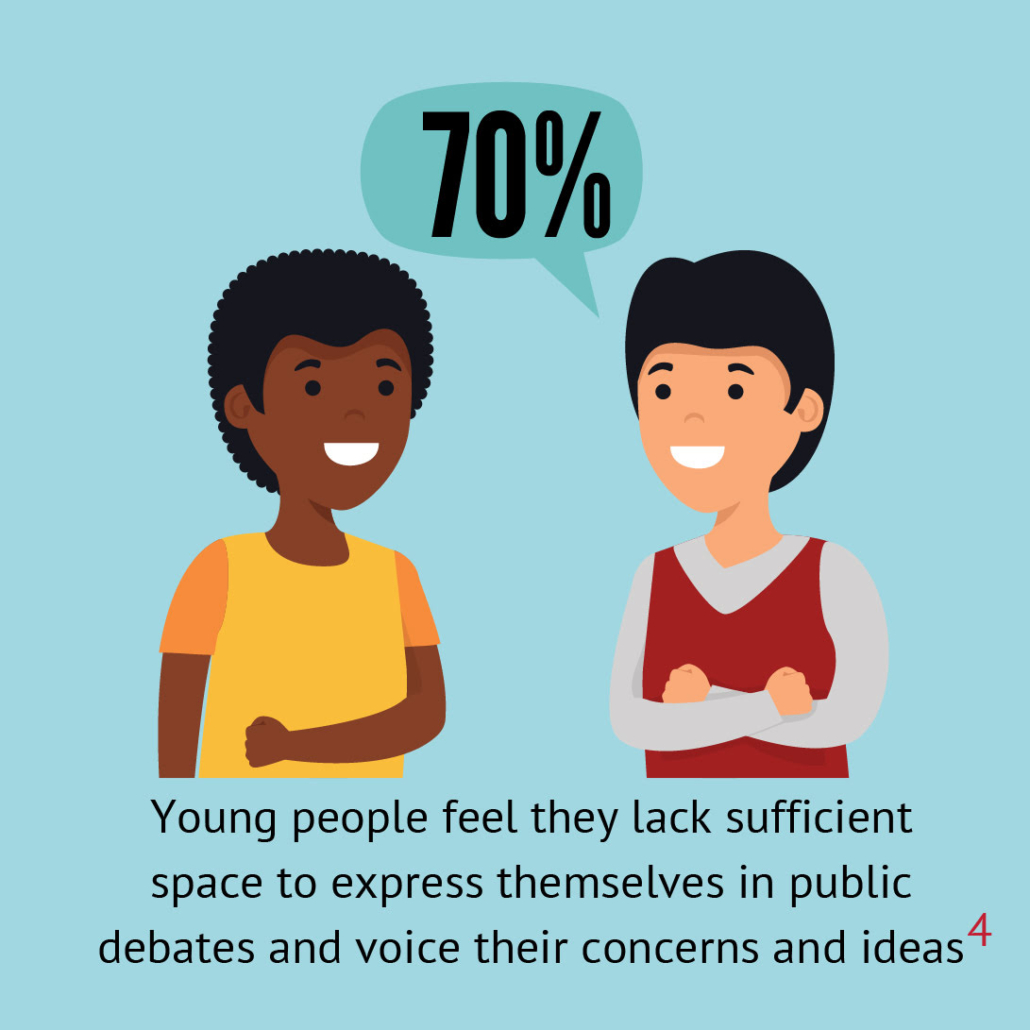 70%

Young people feel they lack sufficient space to express themselves in public debates and voice their concerns and ideas$^4$